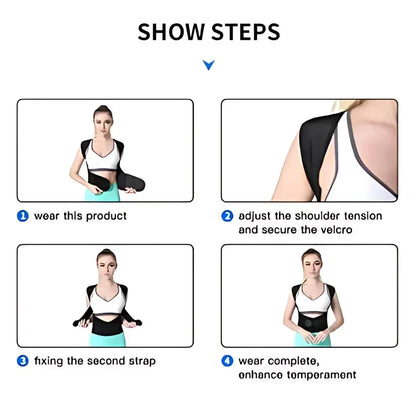 SHOW STEPS

1 wear this product

2 adjust the shoulder tension and secure the velcro

3 fixing the second strap

4 wear complete, enhance temperament