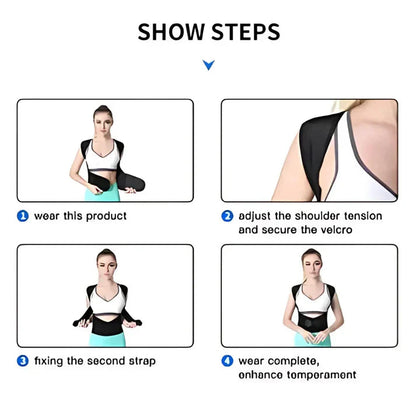 SHOW STEPS

1 wear this product

2 adjust the shoulder tension and secure the velcro

3 fixing the second strap

4 wear complete, enhance temperament